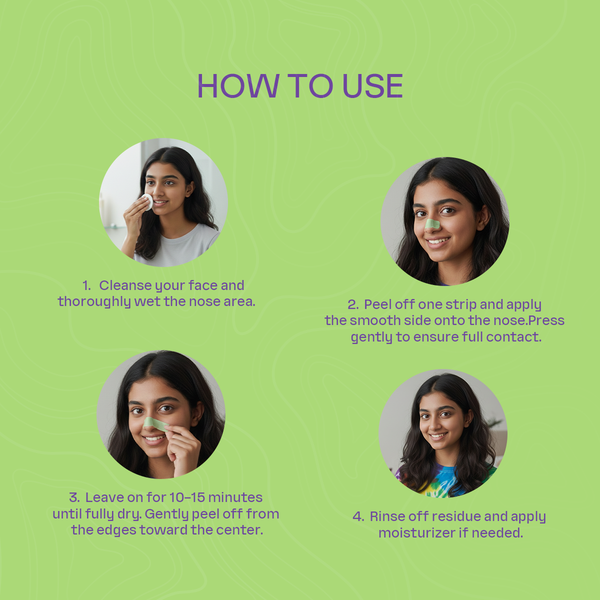 HOW TO USE

1. Cleanse your face and thoroughly wet the nose area.

2. Peel off one strip and apply the smooth side onto the nose.Press gently to ensure full contact.

3. Leave on for 10–15 minutes until fully dry. Gently peel off from the edges toward the center.

4. Rinse off residue and apply moisturizer if needed.