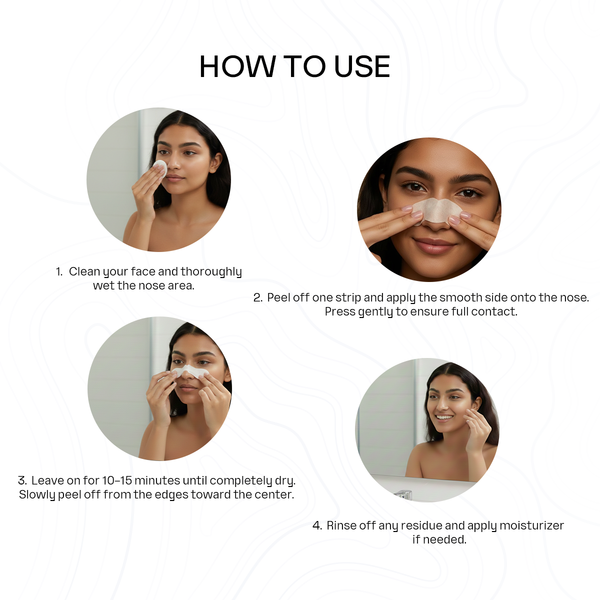 HOW TO USE

1. Clean your face and thoroughly wet the nose area.

2. Peel off one strip and apply the smooth side onto the nose. Press gently to ensure full contact.

3. Leave on for 10-15 minutes until completely dry. Slowly peel off from the edges toward the center.

4. Rinse off any residue and apply moisturizer if needed.