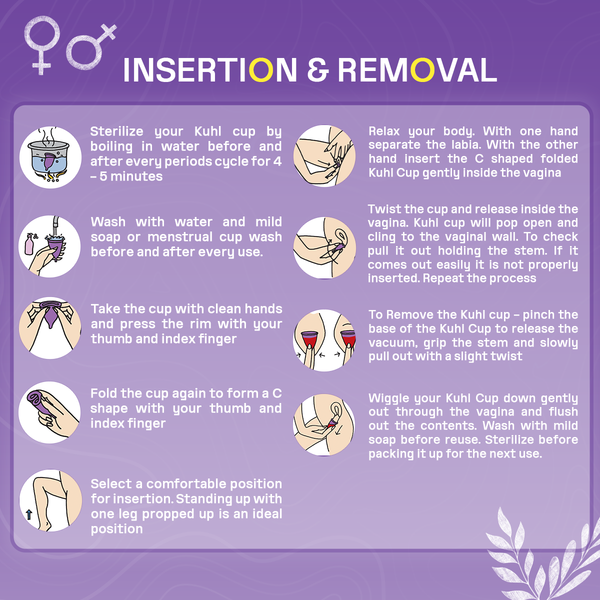 INSERTION & REMOVAL

Sterilize your Kuhl cup by boiling in water before and after every periods cycle for 4 – 5 minutes

Wash with water and mild soap or menstrual cup wash before and after every use.

Take the cup with clean hands and press the rim with your thumb and index finger

Fold the cup again to form a C shape with your thumb and index finger

Select a comfortable position for insertion. Standing up with one leg propped up is an ideal position

Relax your body. With one hand separate the labia. With the other hand insert the C shaped folded Kuhl Cup gently inside the vagina

Twist the cup and release inside the vagina. Kuhl cup will pop open and cling to the vaginal wall. To check pull it out holding the stem. If it comes out easily it is not properly inserted. Repeat the process

To Remove the Kuhl cup – pinch the base of the Kuhl Cup to release the vacuum, grip the stem and slowly pull out with a slight twist

Wiggle your Kuhl Cup down gently out through the vagina and flush out the contents. Wash with mild soap before reuse. Sterilize before packing it up for the next use.