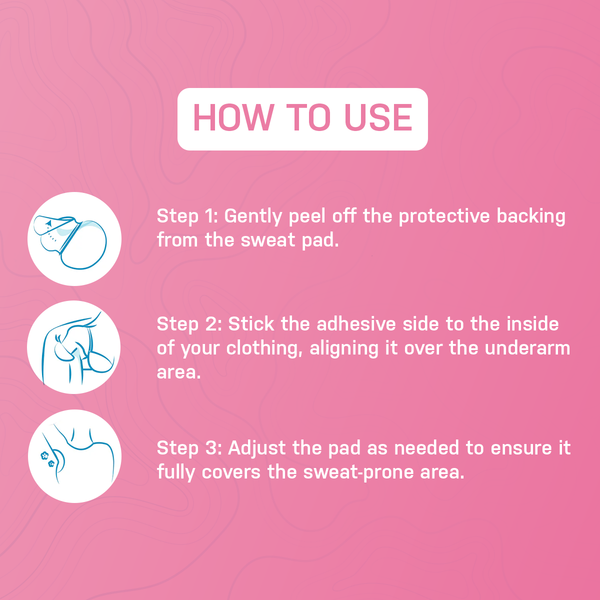 HOW TO USE

Step 1: Gently peel off the protective backing from the sweat pad.

Step 2: Stick the adhesive side to the inside of your clothing, aligning it over the underarm area.

Step 3: Adjust the pad as needed to ensure it fully covers the sweat-prone area.